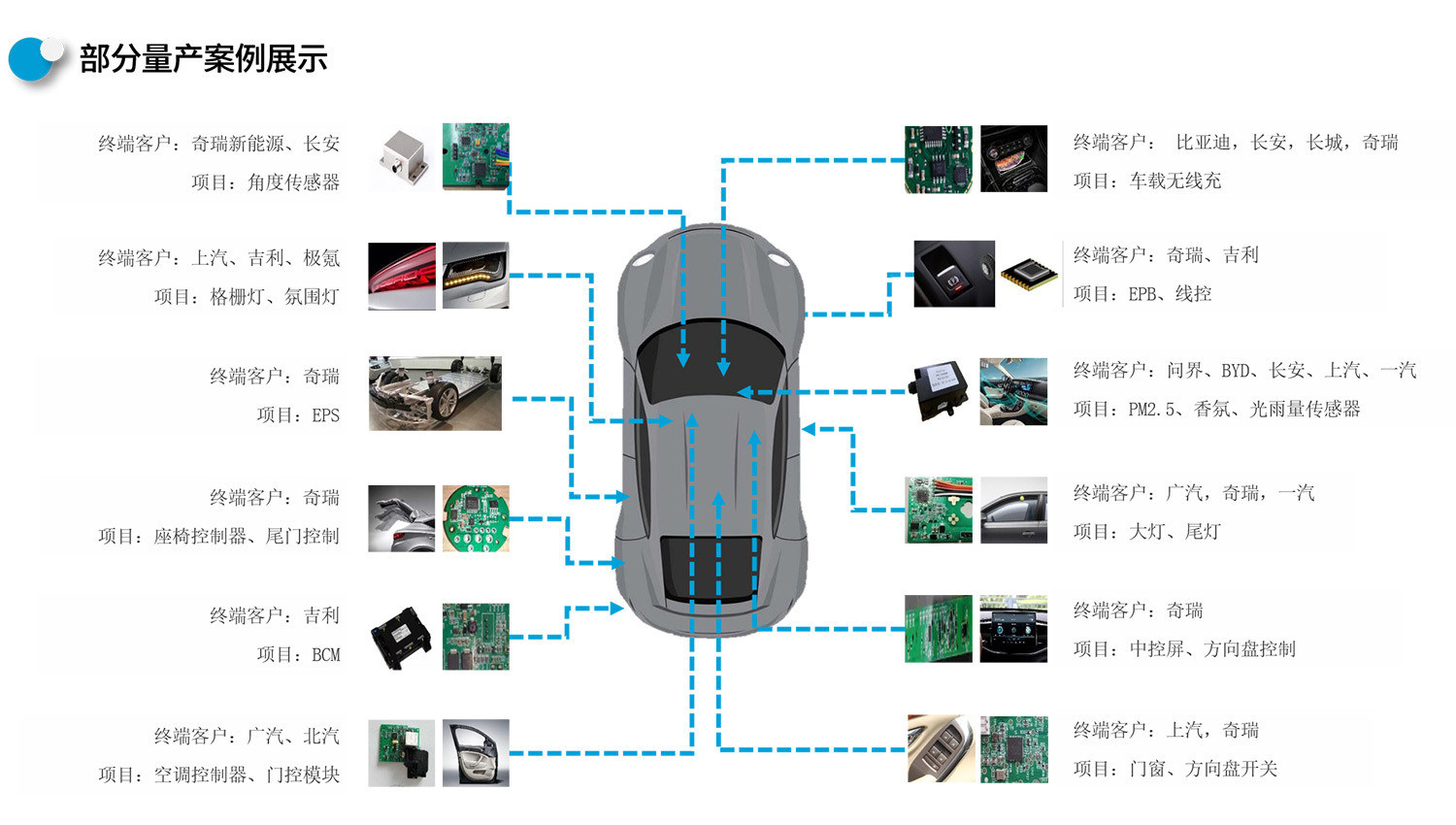 部分量产案例展示

终端客户：奇瑞新能源、长安
项目：角度传感器

终端客户：上汽、吉利、极氪
项目：格栅灯、氛围灯

终端客户：奇瑞
项目：EPS

终端客户：奇瑞
项目：座椅控制器、尾门控制

终端客户：吉利
项目：BCM

终端客户：广汽、北汽
项目：空调控制器、门控模块

终端客户： 比亚迪，长安，长城，奇瑞
项目：车载无线充

终端客户：奇瑞、吉利
项目：EPB、线控

终端客户：问界、BYD、长安、上汽、一汽
项目：PM2.5、香氛、光雨量传感器

终端客户：广汽，奇瑞，一汽
项目：大灯、尾灯

终端客户：奇瑞
项目：中控屏、方向盘控制

终端客户：上汽，奇瑞
项目：门窗、方向盘开关